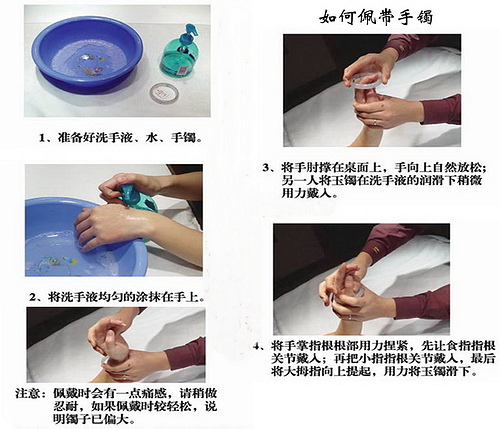 如何佩带手镯

1、准备好洗手液、水、手镯。

2、将洗手液均匀的涂抹在手上。

注意：佩戴时会有一点痛感，请稍做忍耐，如果佩戴时较轻松，说明镯子已偏大。

3、将手肘撑在桌面上，手向上自然放松；另一人将玉镯在洗手液的润滑下稍微用力戴入。

4、将手掌指根根部用力捏紧，先让食指指根关节戴入；再把小指指根关节戴入，最后将大拇指向上提起，用力将玉镯滑下。